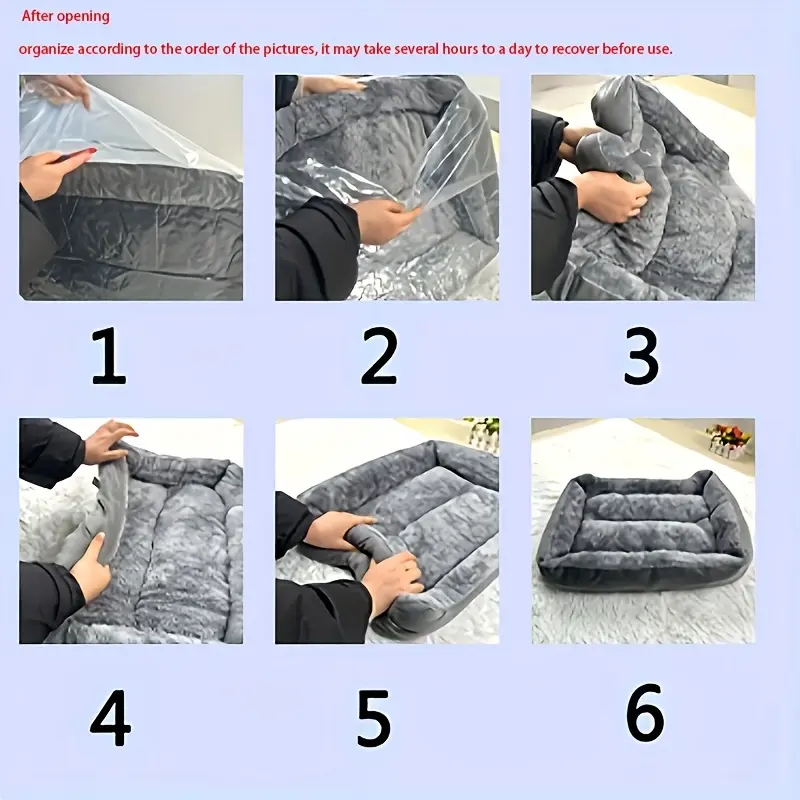 After opening

organize according to the order of the pictures, it may take several hours to a day to recover before use.

1

2

3

4

5

6