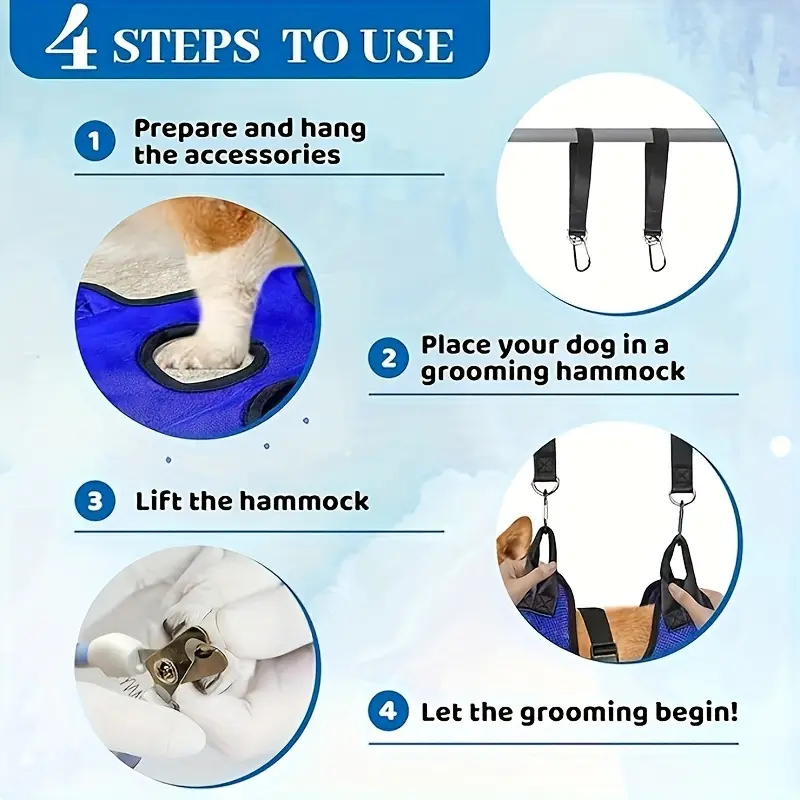 4 STEPS TO USE

1 Prepare and hang the accessories

2 Place your dog in a grooming hammock

3 Lift the hammock

4 Let the grooming begin!