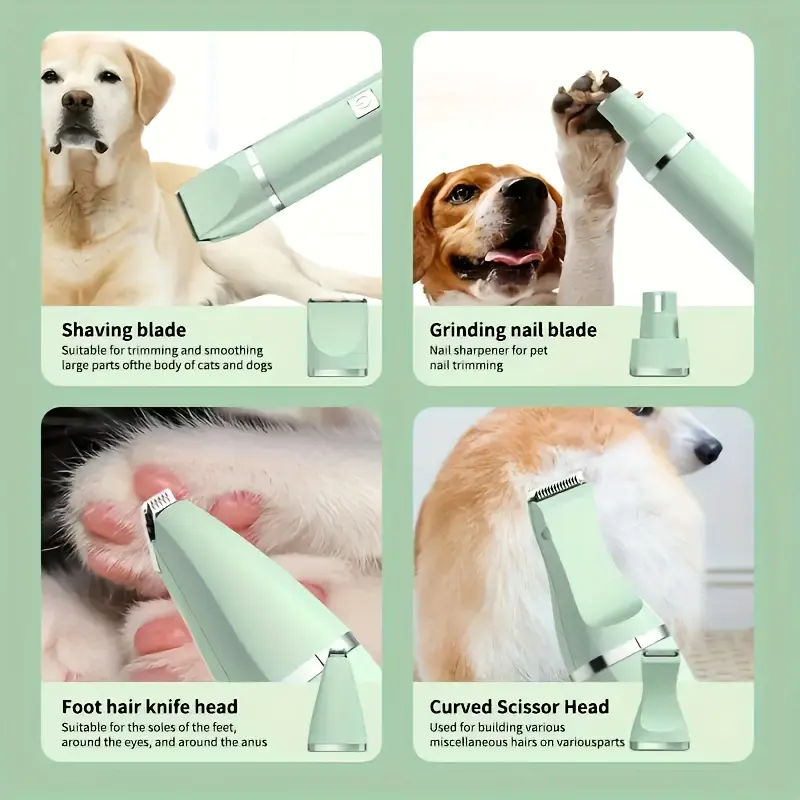 Shaving blade
Suitable for trimming and smoothing large parts ofthe body of cats and dogs

Grinding nail blade
Nail sharpener for pet nail trimming

Foot hair knife head
Suitable for the soles of the feet, around the eyes, and around the anus

Curved Scissor Head
Used for building various miscellaneous hairs on variousparts