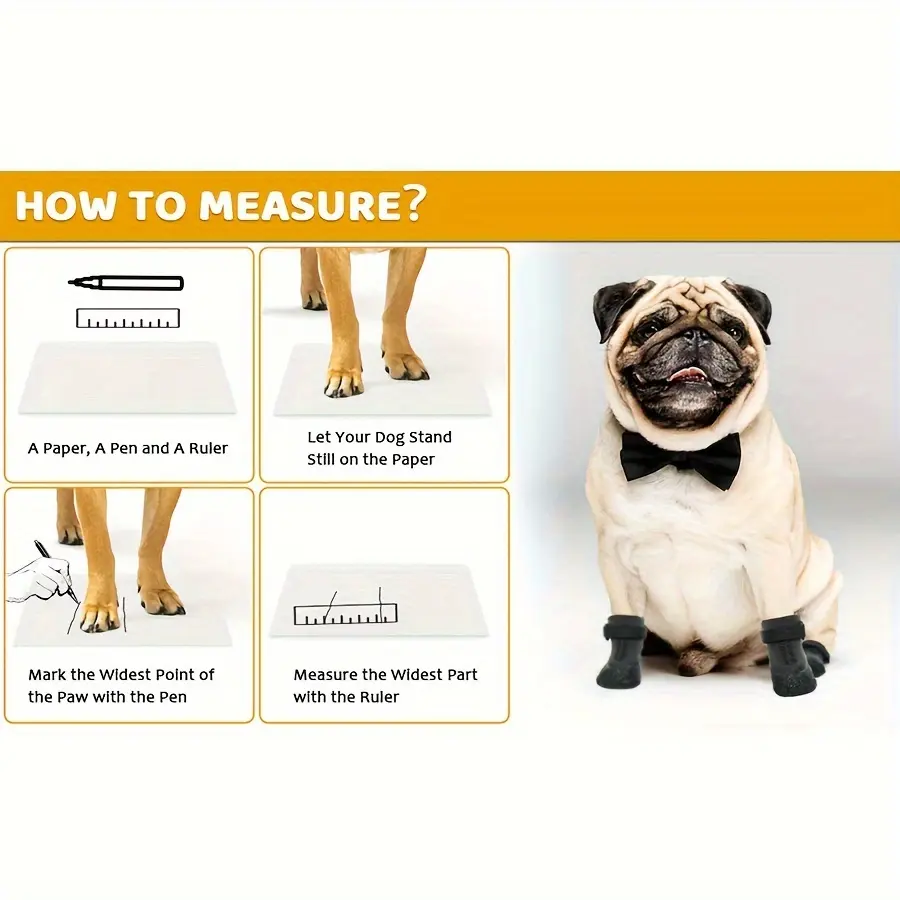 HOW TO MEASURE?

A Paper, A Pen and A Ruler

Let Your Dog Stand Still on the Paper

Mark the Widest Point of the Paw with the Pen

Measure the Widest Part with the Ruler