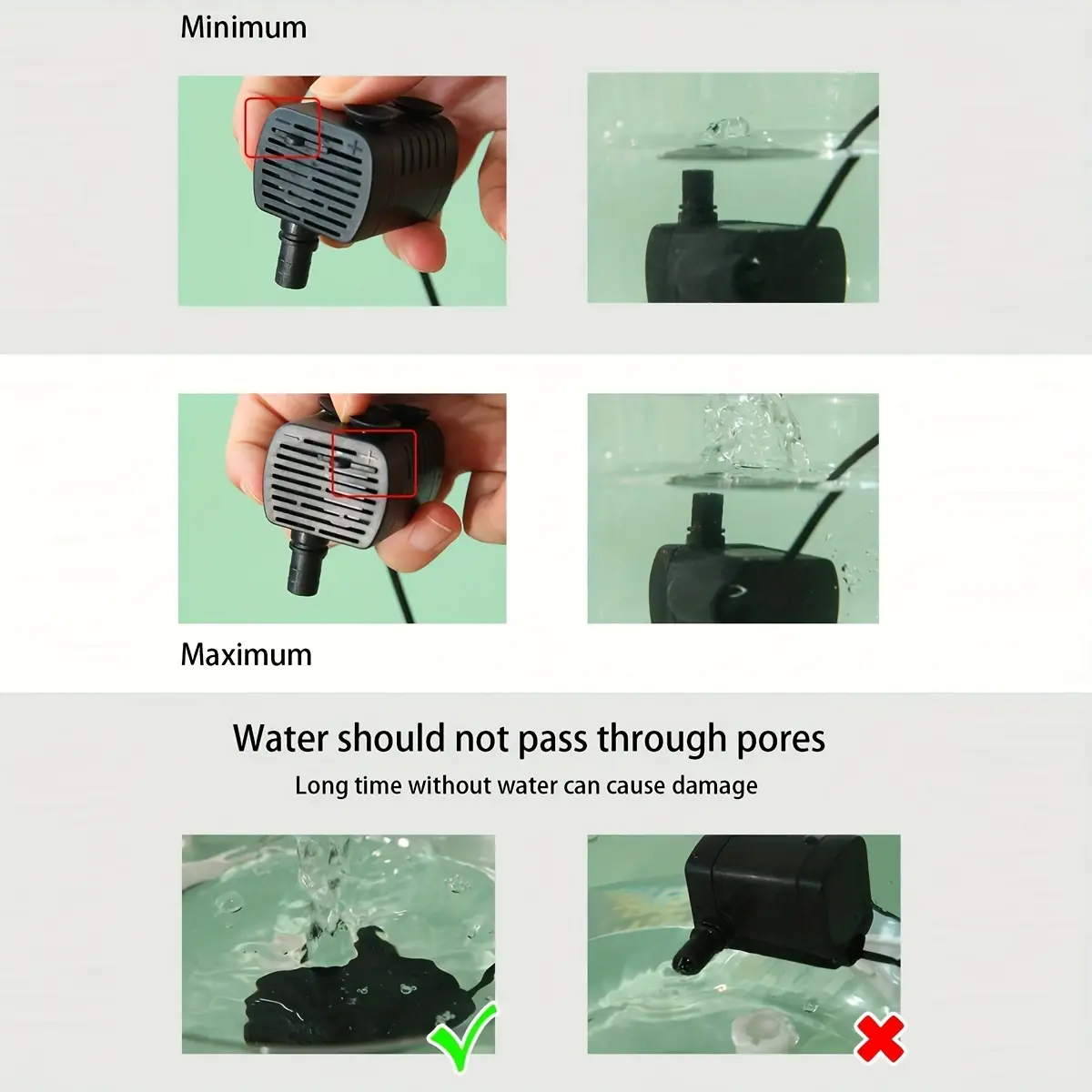 Minimum

Maximum

Water should not pass through pores

Long time without water can cause damage