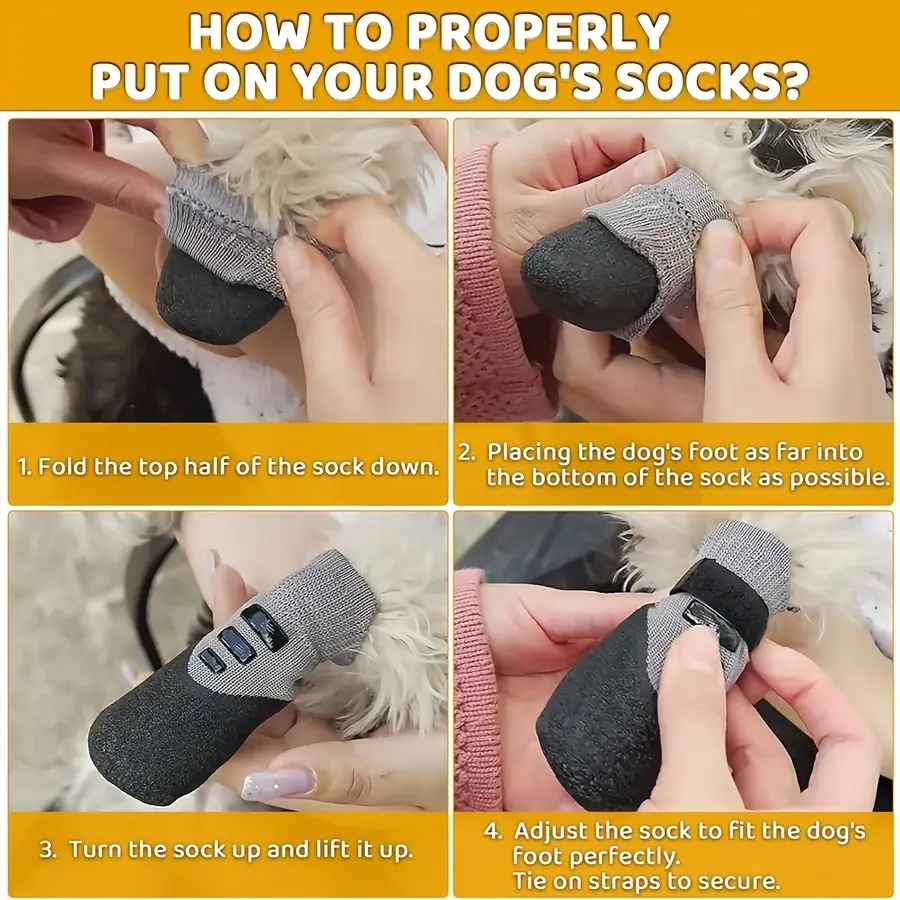 HOW TO PROPERLY PUT ON YOUR DOG'S SOCKS?

1. Fold the top half of the sock down.

2. Placing the dog's foot as far into the bottom of the sock as possible.

3. Turn the sock up and lift it up.

4. Adjust the sock to fit the dog's foot perfectly.
Tie on straps to secure.