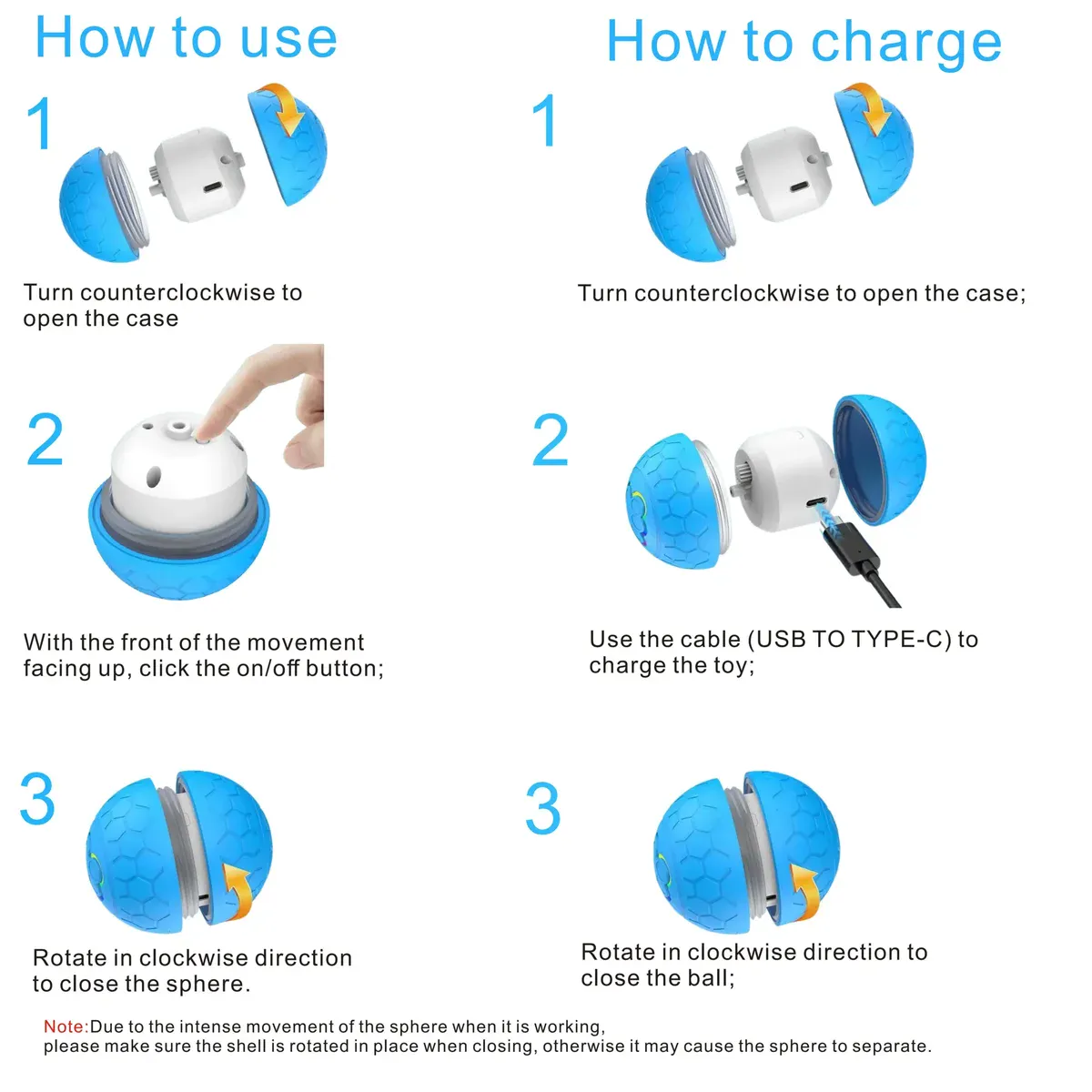 How to use

1

Turn counterclockwise to open the case

2

With the front of the movement facing up, click the on/off button;

3

Rotate in clockwise direction to close the sphere.

How to charge

1

Turn counterclockwise to open the case;

2

Use the cable (USB TO TYPE-C) to charge the toy;

3

Rotate in clockwise direction to close the ball;

Note:Due to the intense movement of the sphere when it is working, please make sure the shell is rotated in place when closing, otherwise it may cause the sphere to separate.