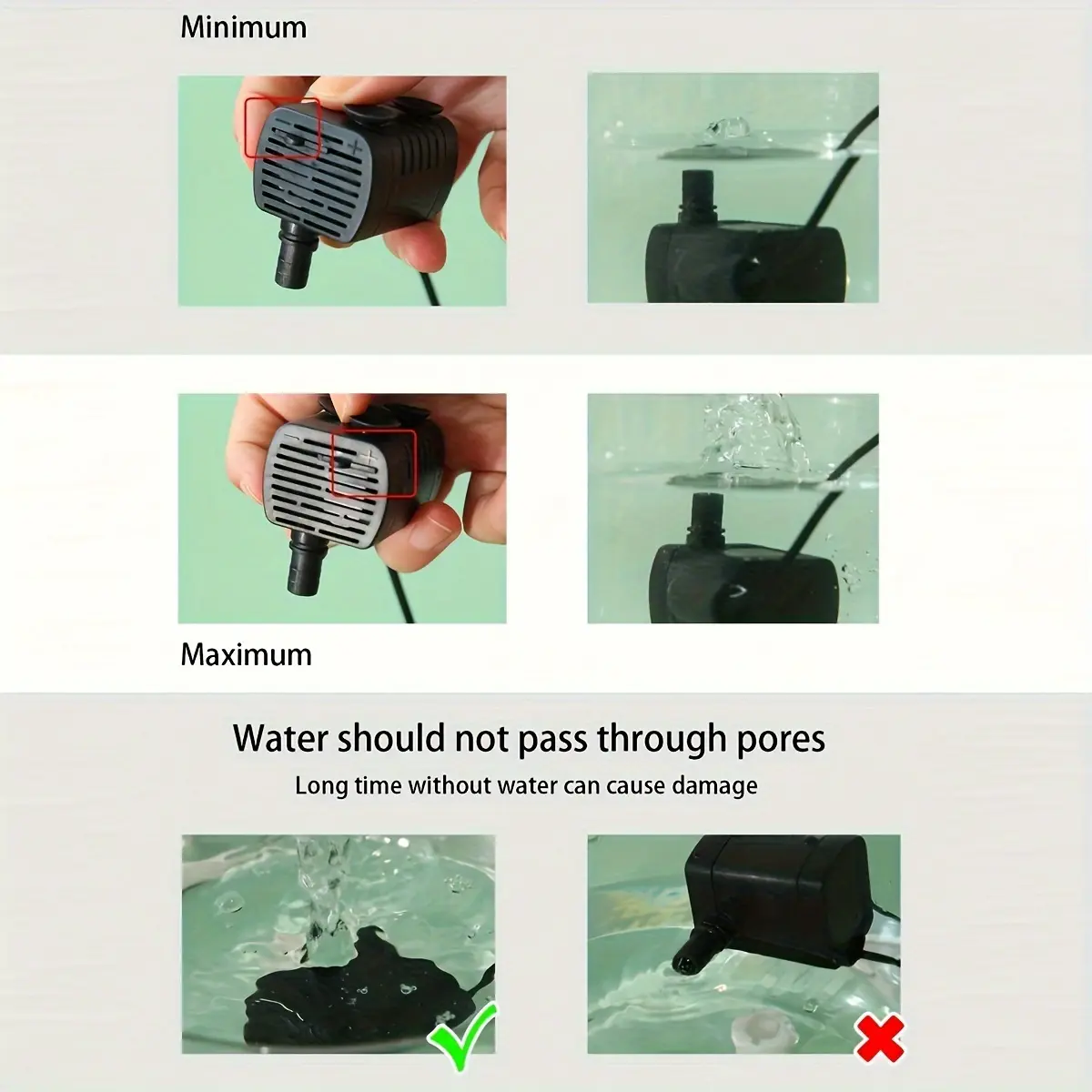 Minimum

Maximum

Water should not pass through pores

Long time without water can cause damage