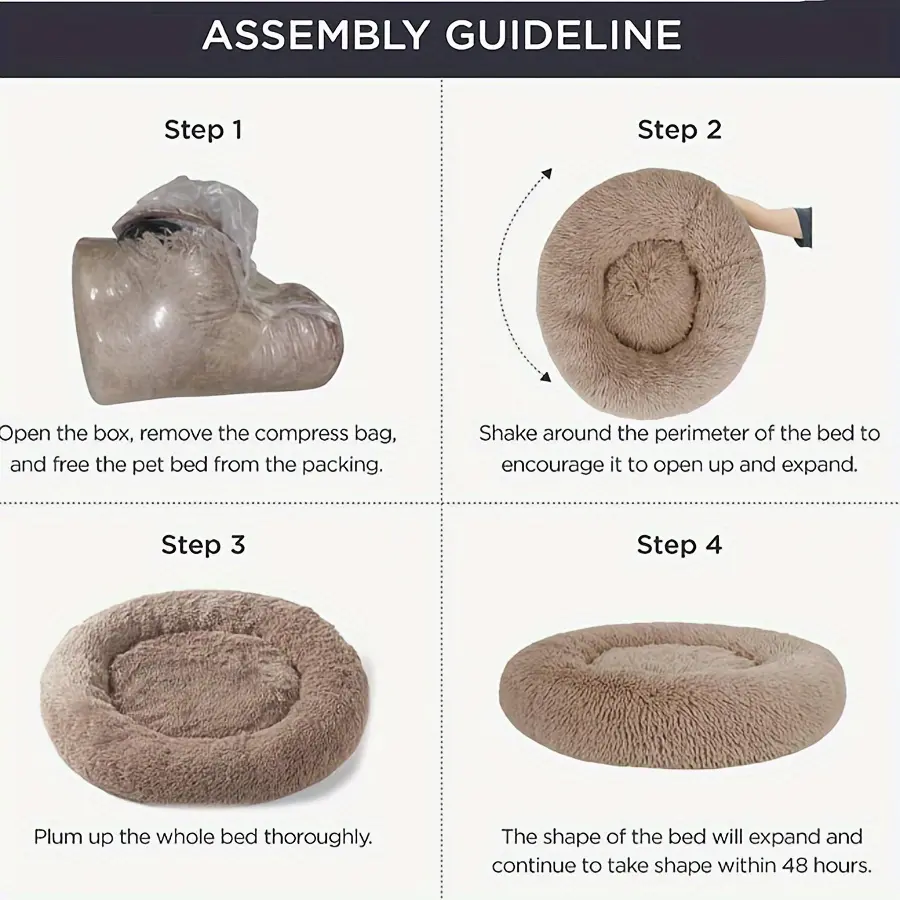 ASSEMBLY GUIDELINE

Step 1

Open the box, remove the compress bag, and free the pet bed from the packing.

Step 2

Shake around the perimeter of the bed to encourage it to open up and expand.

Step 3

Plum up the whole bed thoroughly.

Step 4

The shape of the bed will expand and continue to take shape within 48 hours.