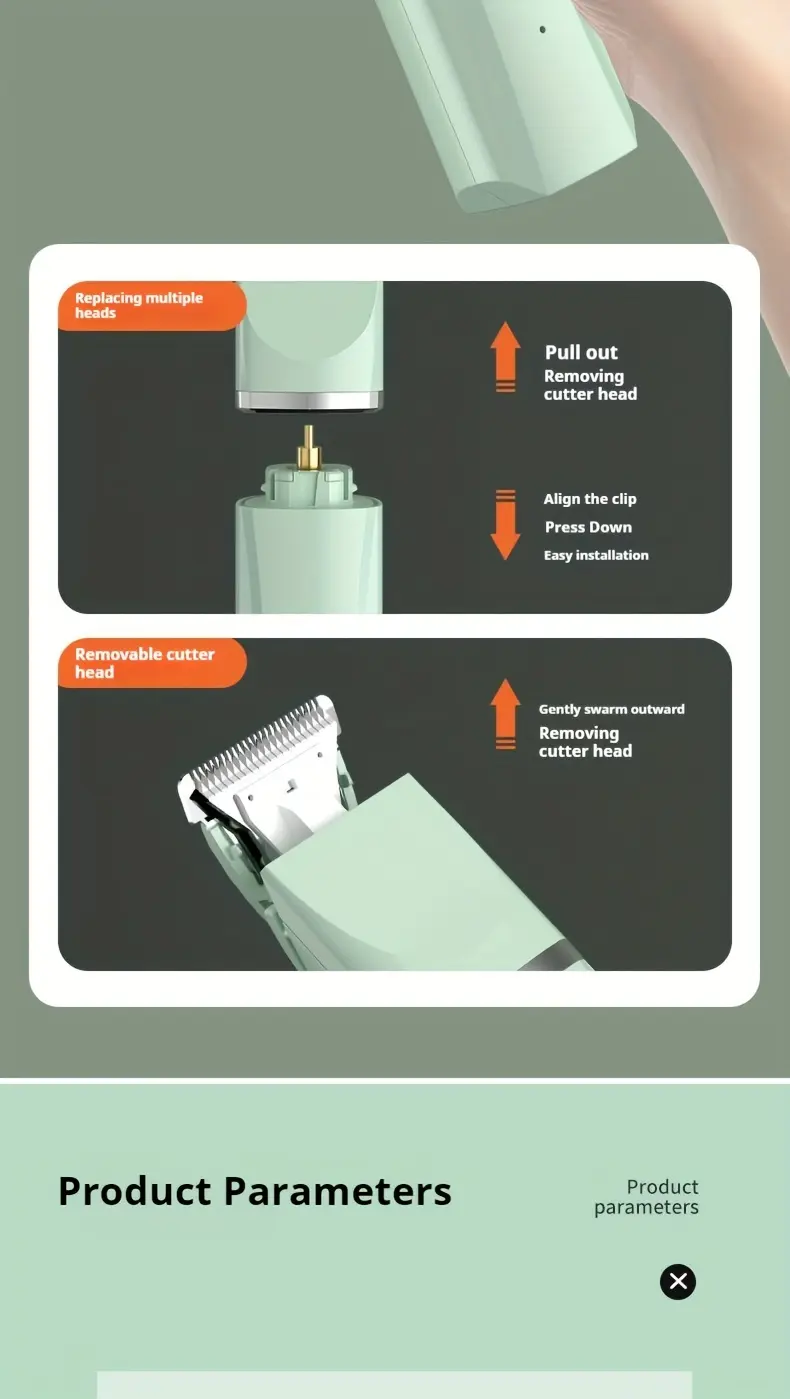 Replacing multiple heads

Pull out
Removing cutter head

Align the clip
Press Down
Easy installation

Removable cutter head

Gently swarm outward
Removing cutter head

Product Parameters

Product parameters